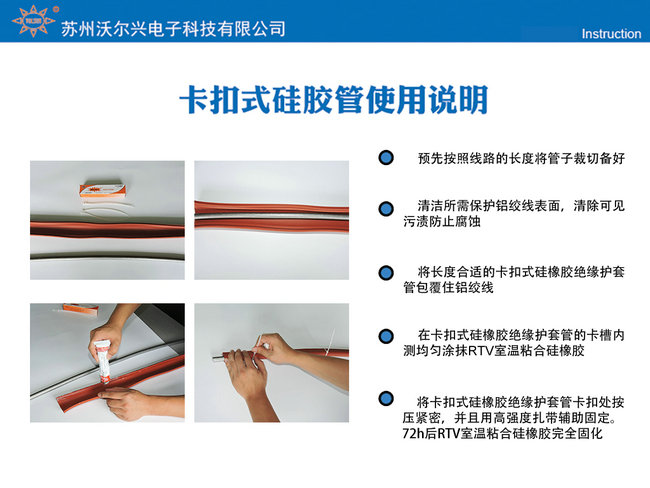 苏州沃尔兴电子科技有限公司

Instruction

卡扣式硅胶管使用说明

预先按照线路的长度将管子裁切备好

清洁所需保护铝绞线表面，清除可见污渍防止腐蚀

将长度合适的卡扣式硅橡胶绝缘护套管包覆住铝绞线

在卡扣式硅橡胶绝缘护套管的卡槽内测均匀涂抹RTV室温粘合硅橡胶

将卡扣式硅橡胶绝缘护套管卡扣处按压紧密，并且用高强度扎带辅助固定。72h后RTV室温粘合硅橡胶完全固化