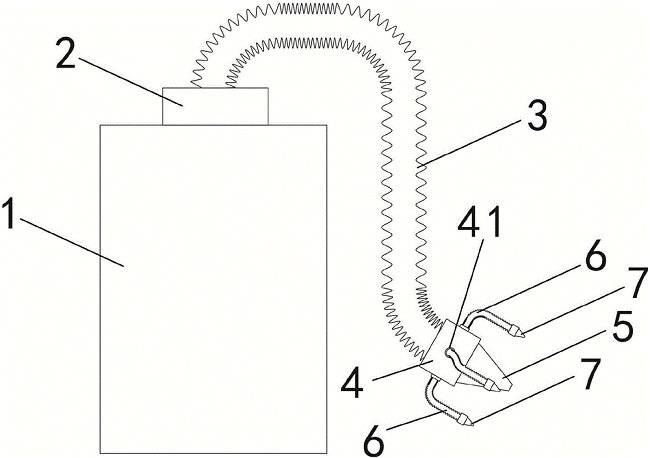 2
3
1
41
6
7
5
4
7
6