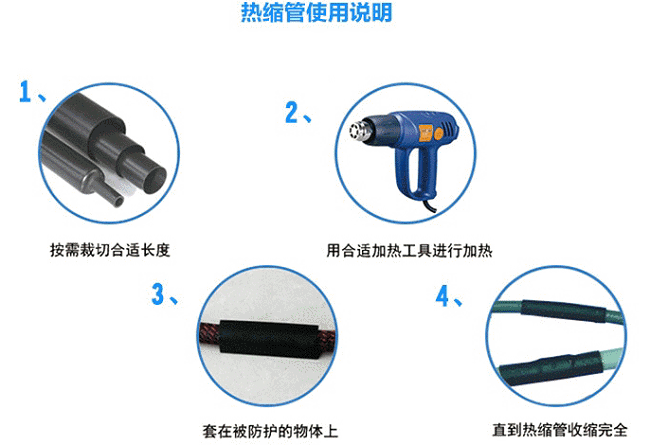 热缩管使用说明

1、

按需裁切合适长度

2、

用合适加热工具进行加热

3、

套在被防护的物体上

4、

直到热缩管收缩完全