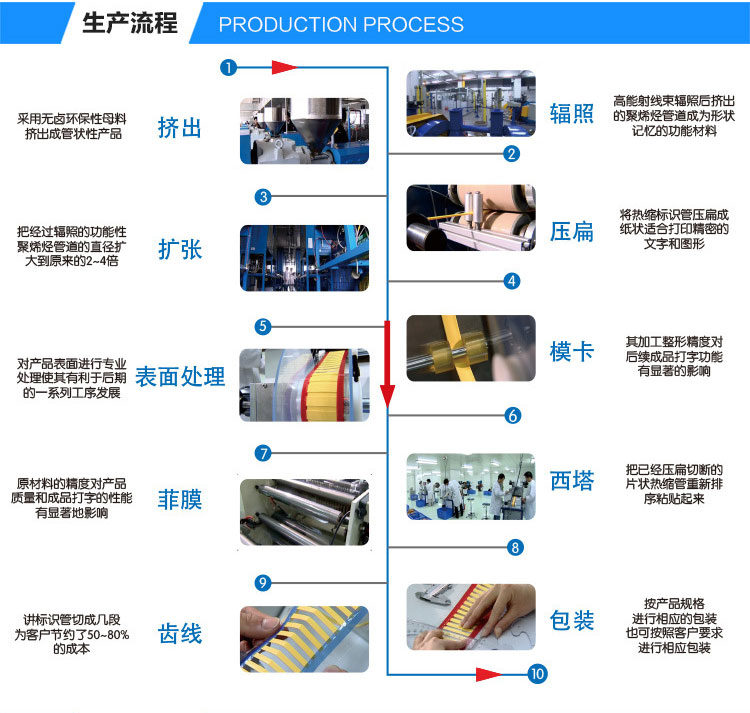 生产流程 PRODUCTION PROCESS

1

采用无卤环保性母料挤出成管状性产品

挤出

辐照

高能射线束辐照后挤出的聚烯烃管道成为形状记忆的功能材料

2

3

把经过辐照的功能性聚烯烃管道的直径扩大到原来的2~4倍

扩张

压扁

将热缩标识管压扁成纸状适合打印精密的文字和图形

4

5

对产品表面进行专业处理使其有利于后期的一系列工序发展

表面处理

模卡

其加工整形精度对后续成品打字功能有显著的影响

6

7

原材料的精度对产品质量和成品打字的性能有显著地影响

菲膜

西塔

把已经压扁切断的片状热缩管重新排序粘贴起来

8

9

讲标识管切成几段为客户节约了50~80%的成本

齿线

包装

按产品规格进行相应的包装也可按照客户要求进行相应包装

10