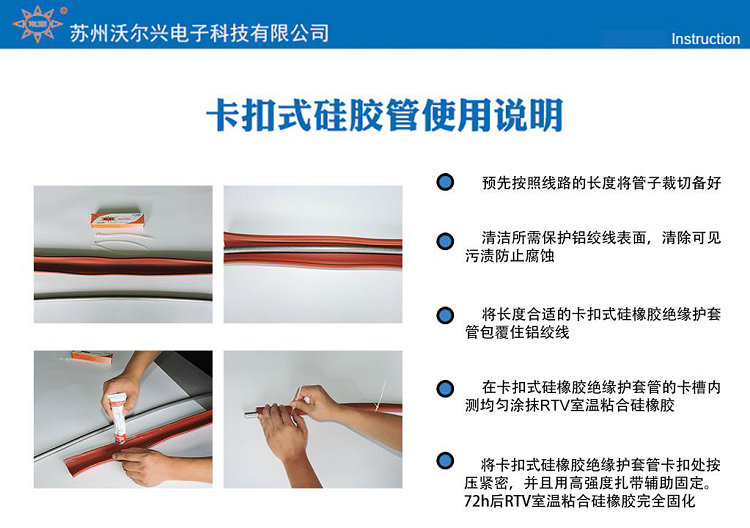 苏州沃尔兴电子科技有限公司

Instruction

卡扣式硅胶管使用说明

预先按照线路的长度将管子裁切备好

清洁所需保护铝绞线表面，清除可见污渍防止腐蚀

将长度合适的卡扣式硅橡胶绝缘护套管包覆住铝绞线

在卡扣式硅橡胶绝缘护套管的卡槽内测均匀涂抹RTV室温粘合硅橡胶

将卡扣式硅橡胶绝缘护套管卡扣处按压紧密，并且用高强度扎带辅助固定。72h后RTV室温粘合硅橡胶完全固化